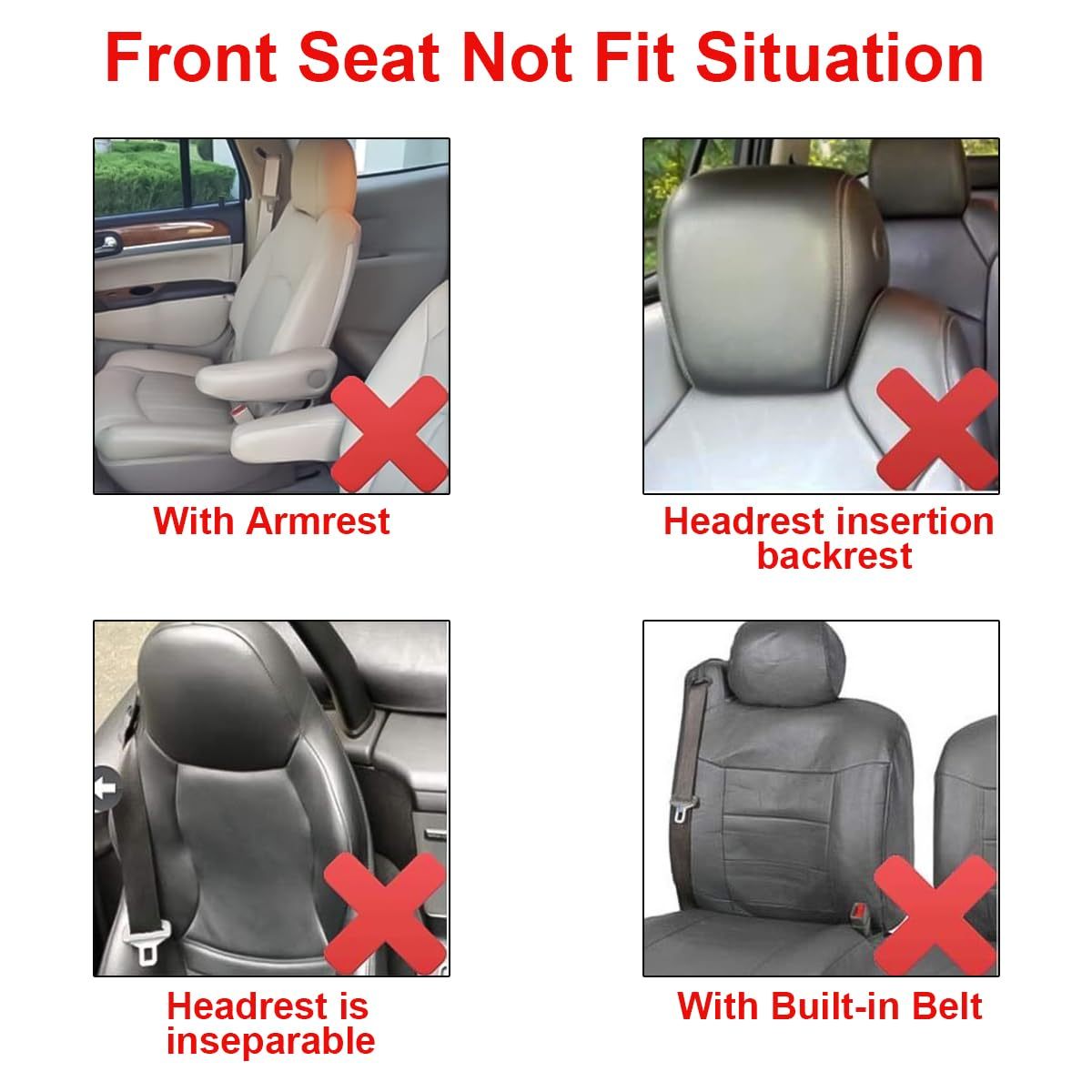 Front Seat Not Fit Situation

With Armrest

Headrest insertion backrest

Headrest is inseparable

With Built-in Belt