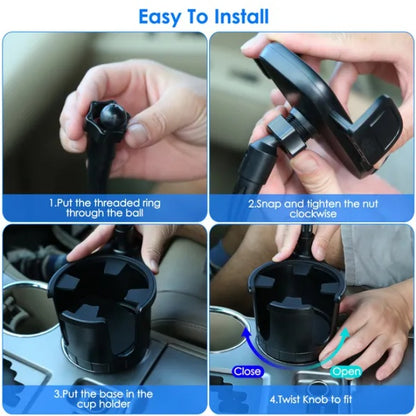 Easy To Install

1.Put the threaded ring through the ball

2.Snap and tighten the nut clockwise

3.Put the base in the cup holder

Close

Open

4.Twist Knob to fit