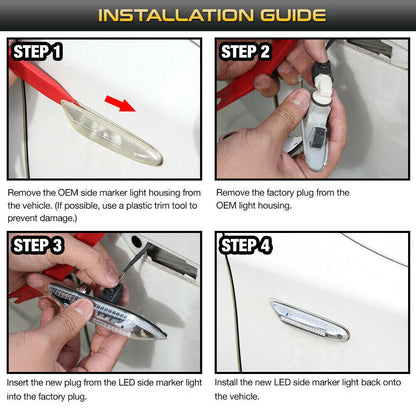 INSTALLATION GUIDE

STEP 1

Remove the OEM side marker light housing from the vehicle. (If possible, use a plastic trim tool to prevent damage.)

STEP 2

Remove the factory plug from the OEM light housing.

STEP 3

Insert the new plug from the LED side marker light into the factory plug.

STEP 4

Install the new LED side marker light back onto the vehicle.