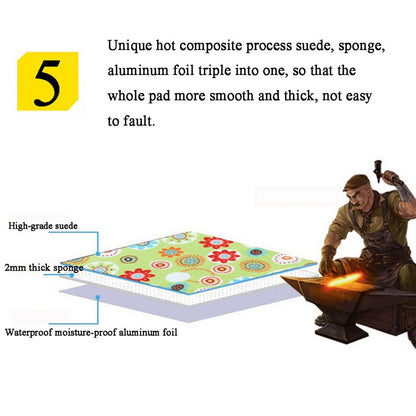 5

Unique hot composite process suede, sponge, aluminum foil triple into one, so that the whole pad more smooth and thick, not easy to fault.

High-grade suede

2mm thick sponge

Waterproof moisture-proof aluminum foil