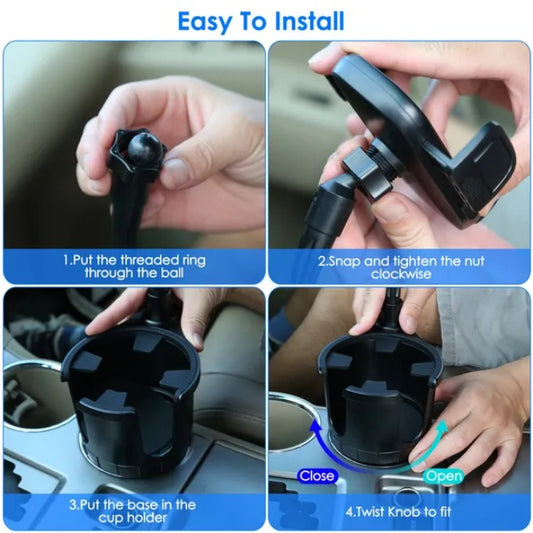 Easy To Install

1.Put the threaded ring through the ball

2.Snap and tighten the nut clockwise

3.Put the base in the cup holder

Close

Open

4.Twist Knob to fit